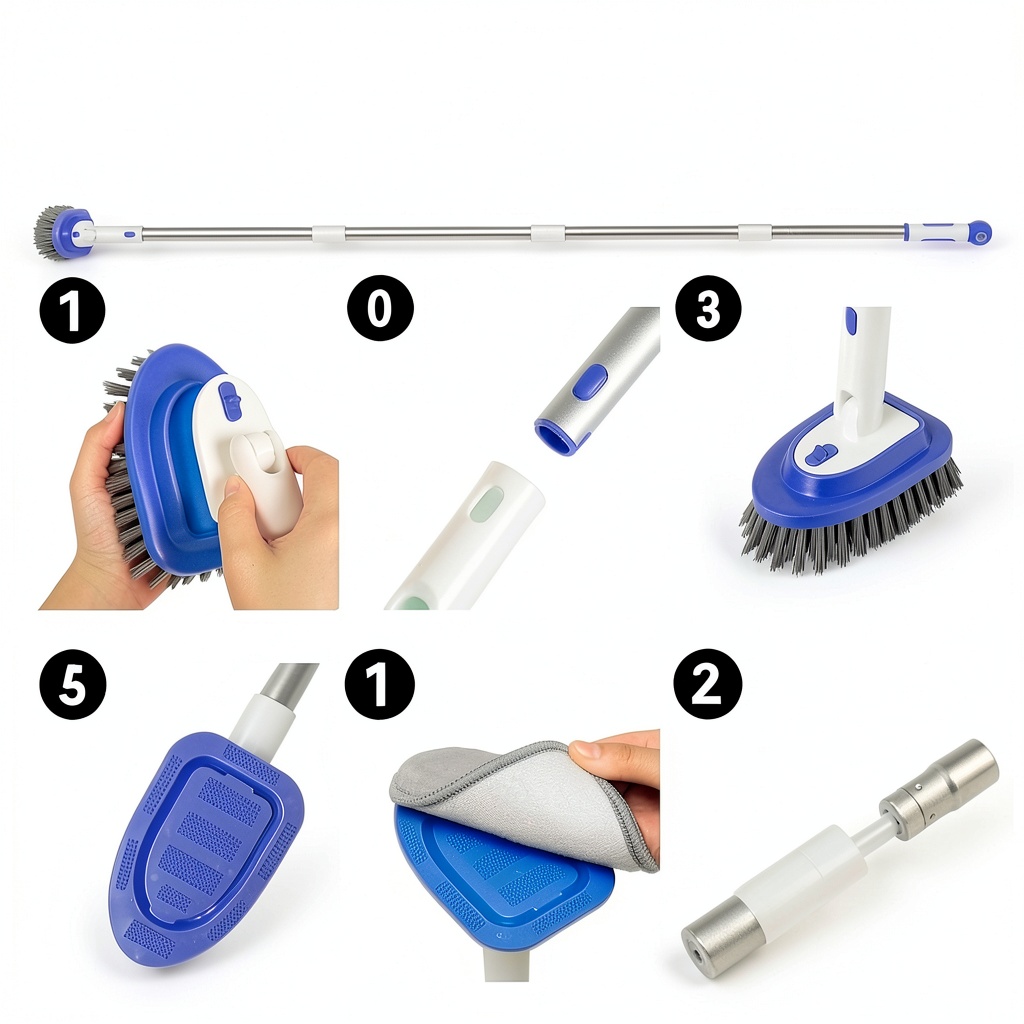 1
0
3
5
1
2